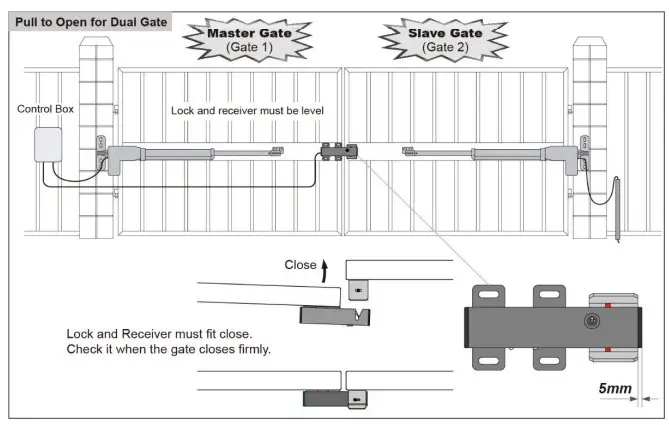 Pull to Open for Dual Gate

Master Gate
(Gate 1)

Slave Gate
(Gate 2)

Control Box

Lock and receiver must be level

Close

Lock and Receiver must fit close.
Check it when the gate closes firmly.

5mm