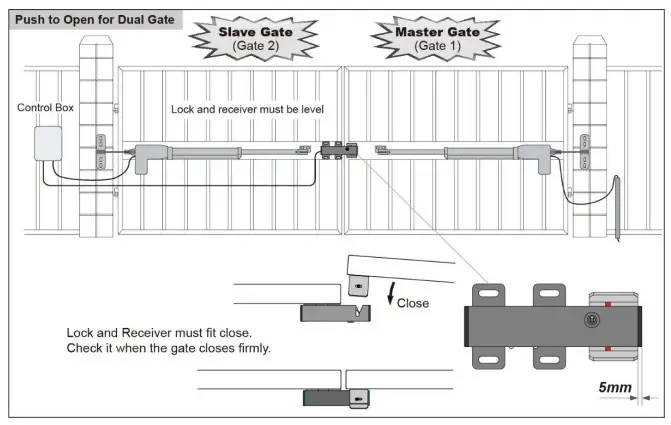 Push to Open for Dual Gate

Slave Gate
(Gate 2)

Master Gate
(Gate 1)

Control Box

Lock and receiver must be level

Close

Lock and Receiver must fit close.
Check it when the gate closes firmly.

5mm