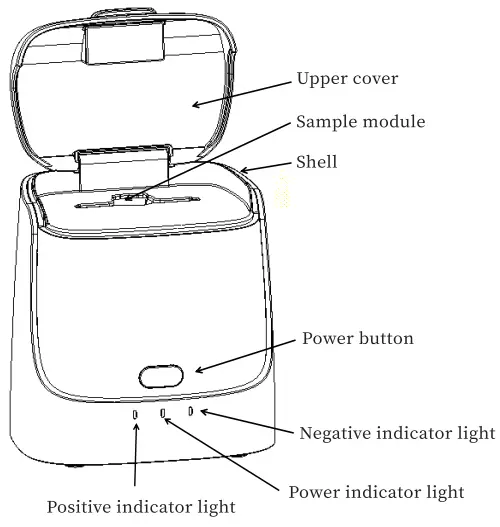 Upper cover
Sample module
Shell
Power button
Negative indicator light
Power indicator light
Positive indicator light