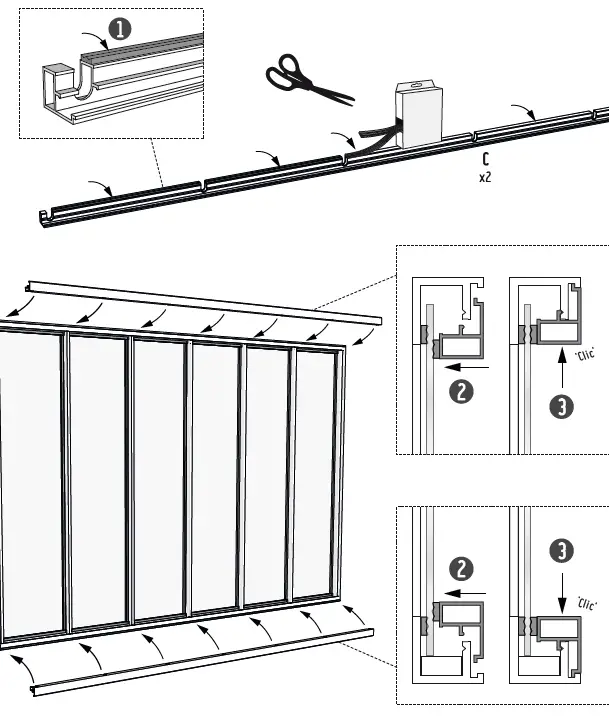 1

C
x2

2

3
"Clic"

2

3
"Clic"