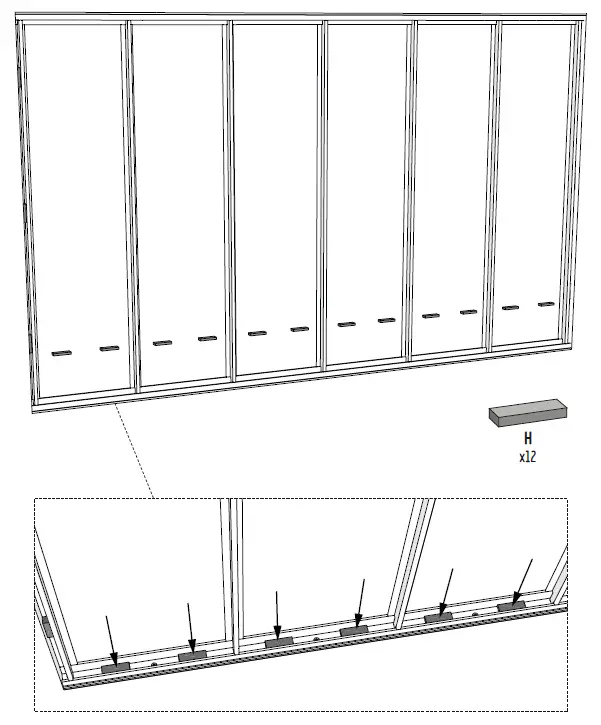 H
x12