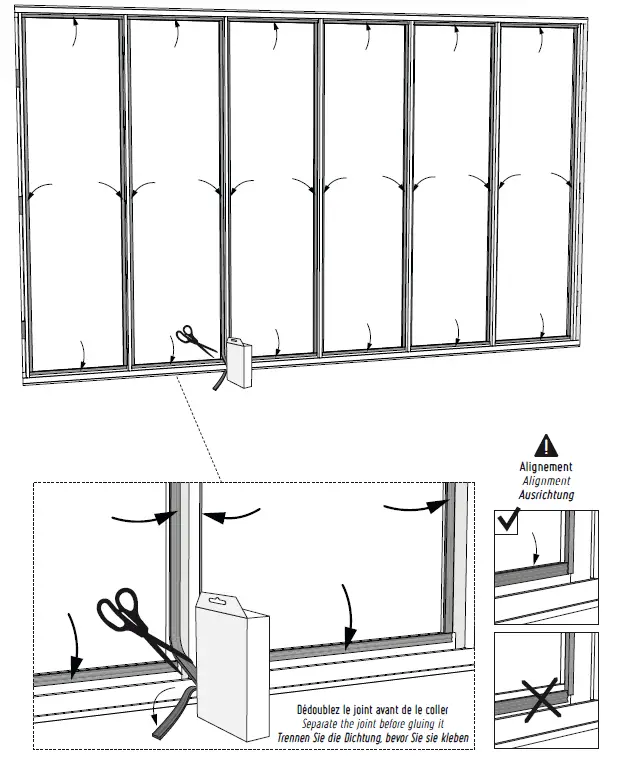 Alignement
Alignment
Ausrichtung

Dédoublez le joint avant de le coller
Separate the joint before gluing it
Trennen Sie die Dichtung, bevor Sie sie kleben