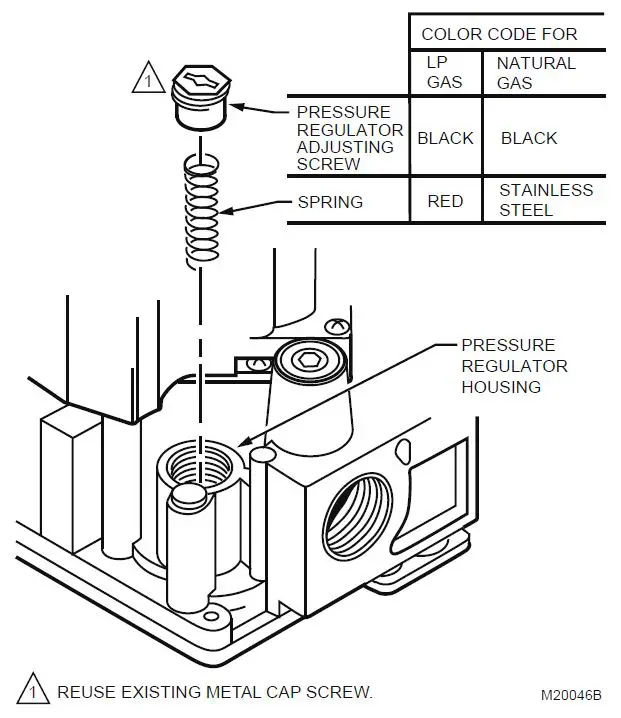 1

| | COLOR CODE FOR | |
|---|---|---|
| | LP GAS | NATURAL GAS |
| PRESSURE REGULATOR ADJUSTING SCREW | BLACK | BLACK |
| SPRING | RED | STAINLESS STEEL |

PRESSURE REGULATOR HOUSING

1 REUSE EXISTING METAL CAP SCREW.

M20046B