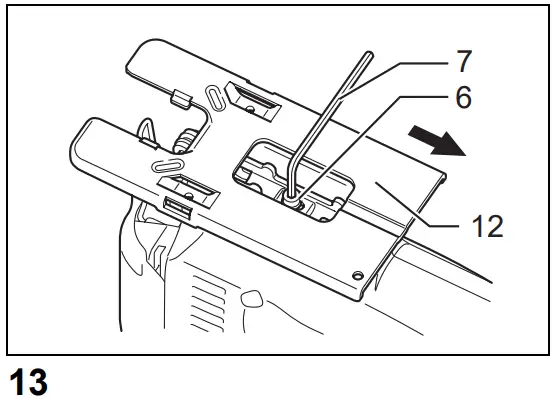 7
6
12
13