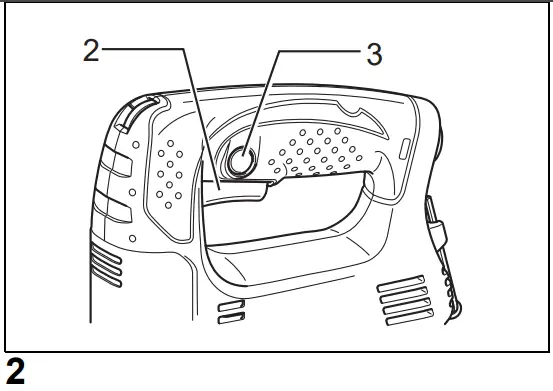 2
3
2