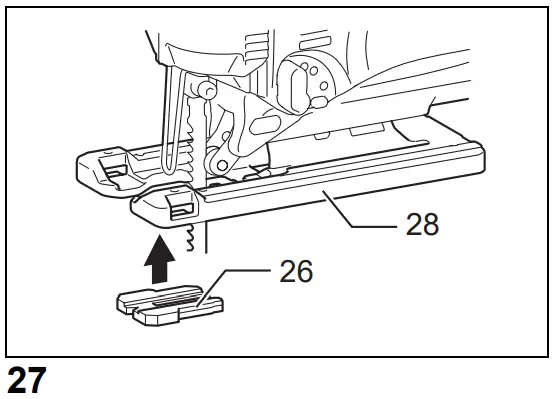 28
26
27