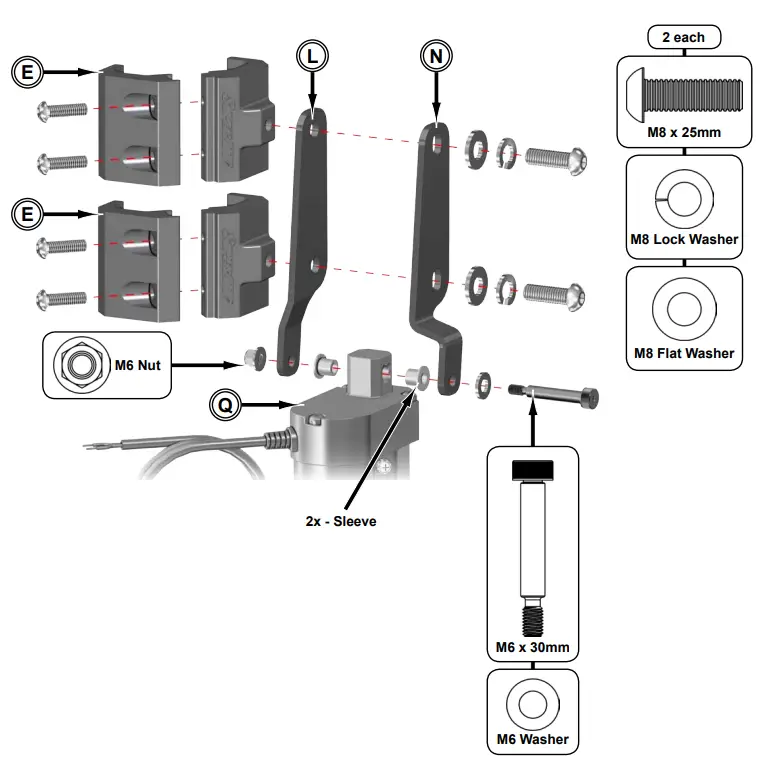 E

E

L

N

2 each

M8 x 25mm

M8 Lock Washer

M8 Flat Washer

M6 Nut

Q

2x - Sleeve

M6 x 30mm

M6 Washer