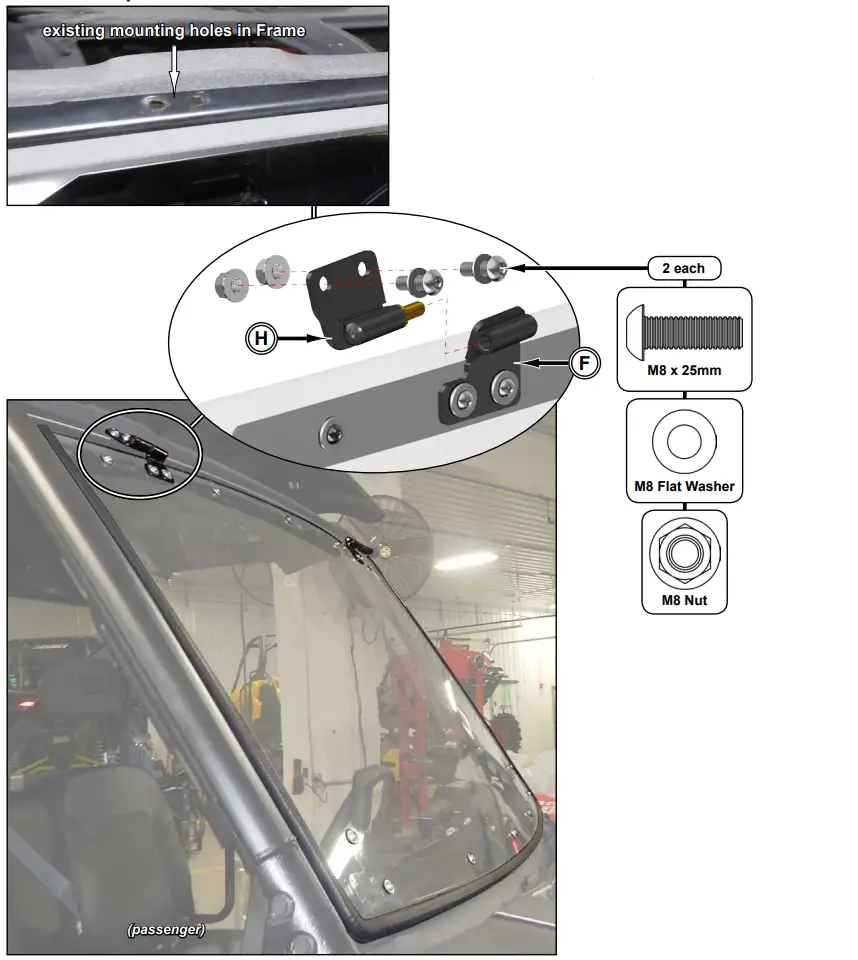 existing mounting holes in Frame

H

F

2 each

M8 x 25mm

M8 Flat Washer

M8 Nut

(passenger)