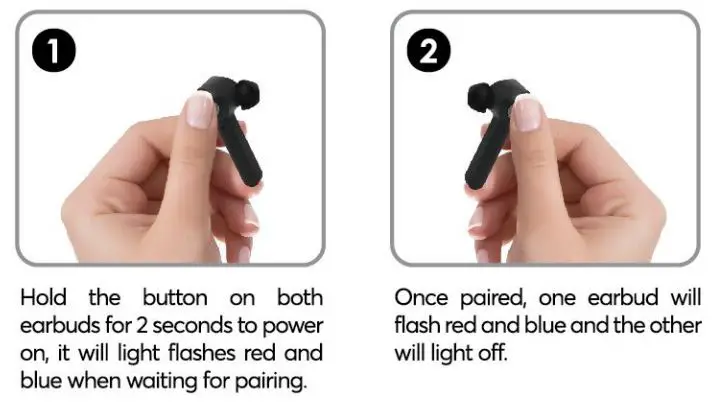 1

Hold the button on both earbuds for 2 seconds to power on, it will light flashes red and blue when waiting for pairing.

2

Once paired, one earbud will flash red and blue and the other will light off.