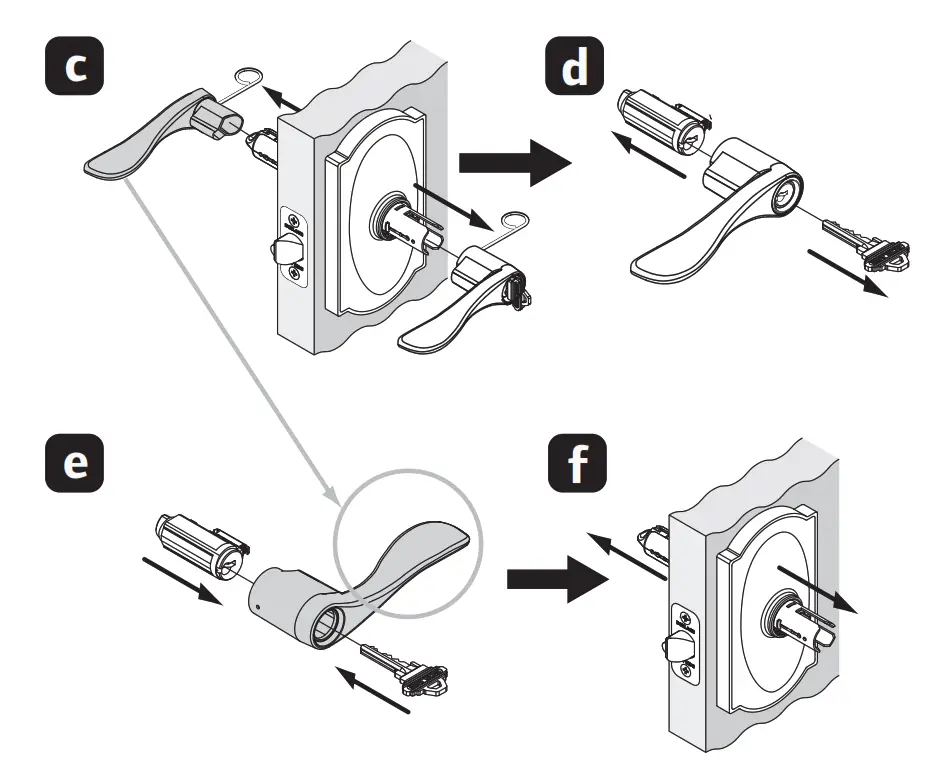 c

d

e

f