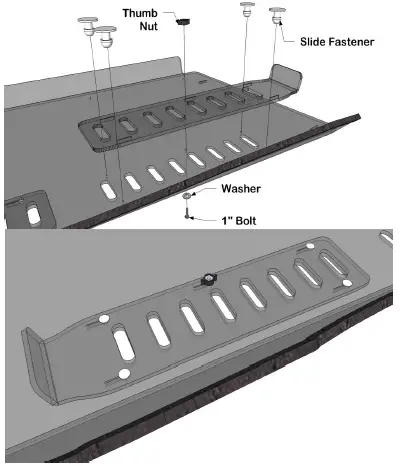 Thumb Nut

Slide Fastener

Washer

1" Bolt