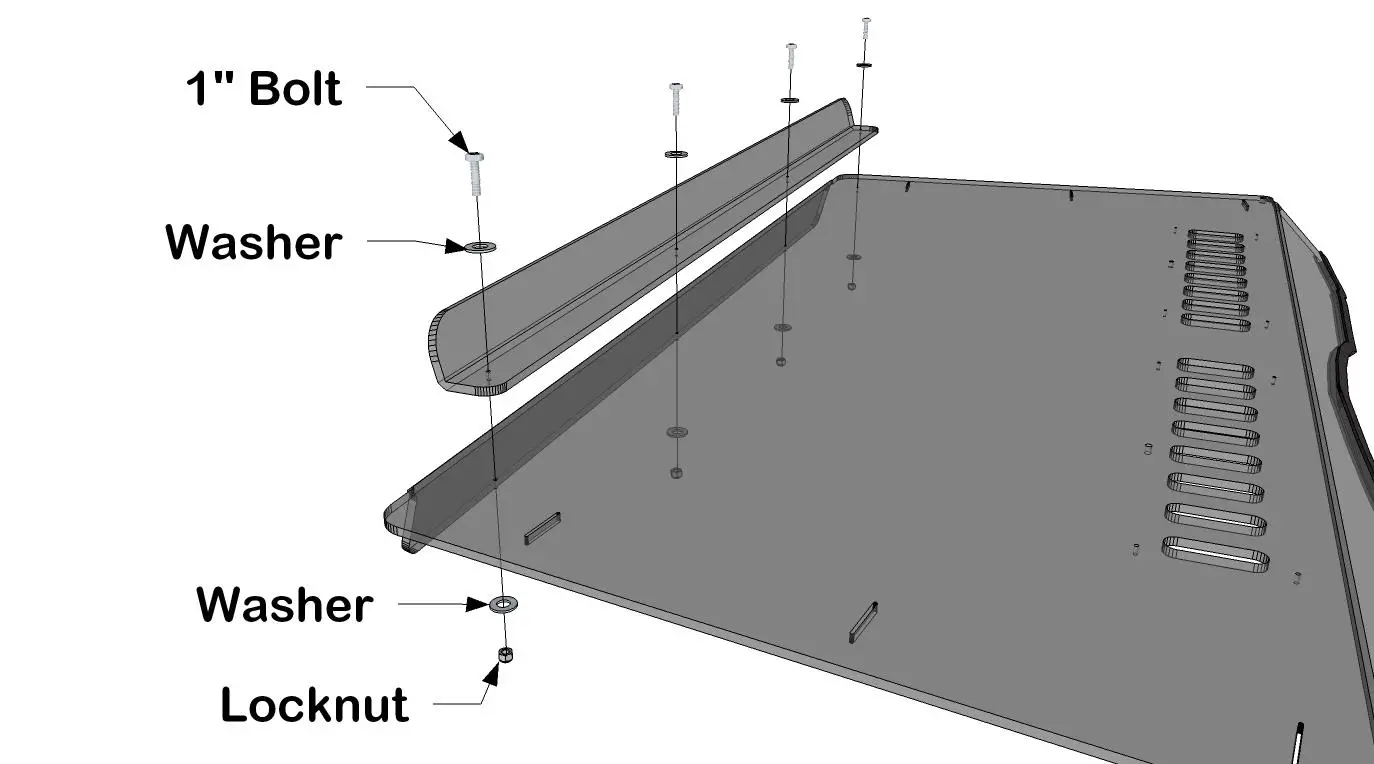 1" Bolt

Washer

Washer

Locknut