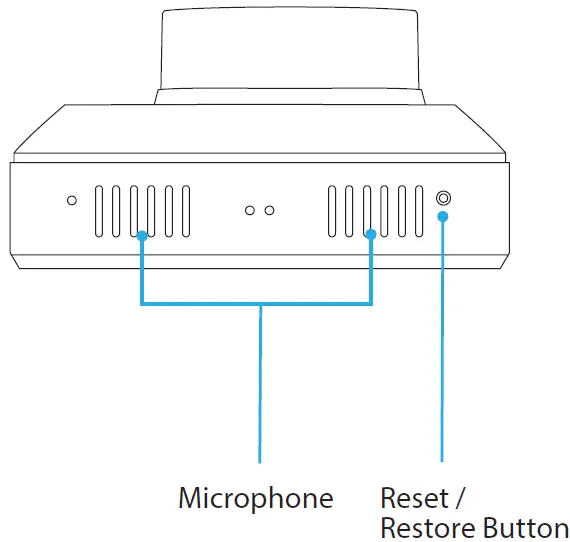 Microphone

Reset /
Restore Button