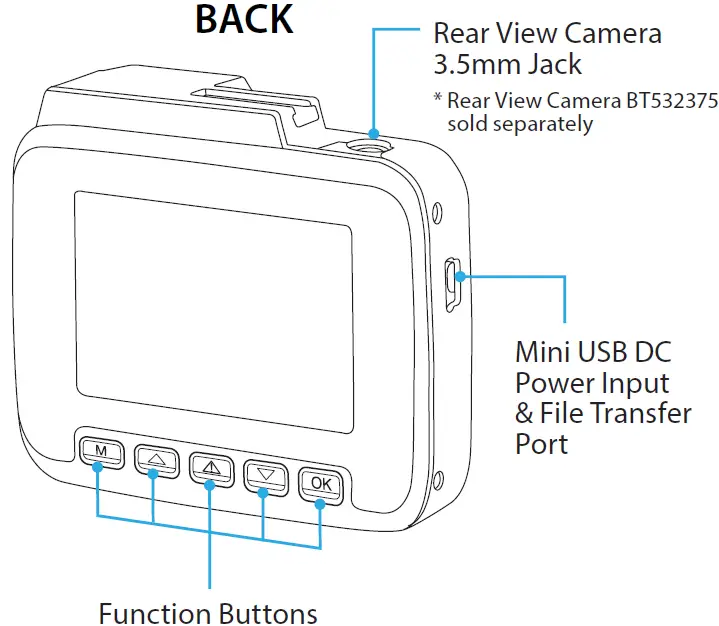 BACK

Rear View Camera 3.5mm Jack

* Rear View Camera BT532375 sold separately

Mini USB DC Power Input & File Transfer Port

M

OK

Function Buttons