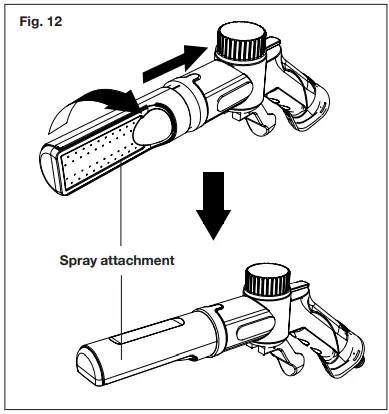 Fig. 12

Spray attachment