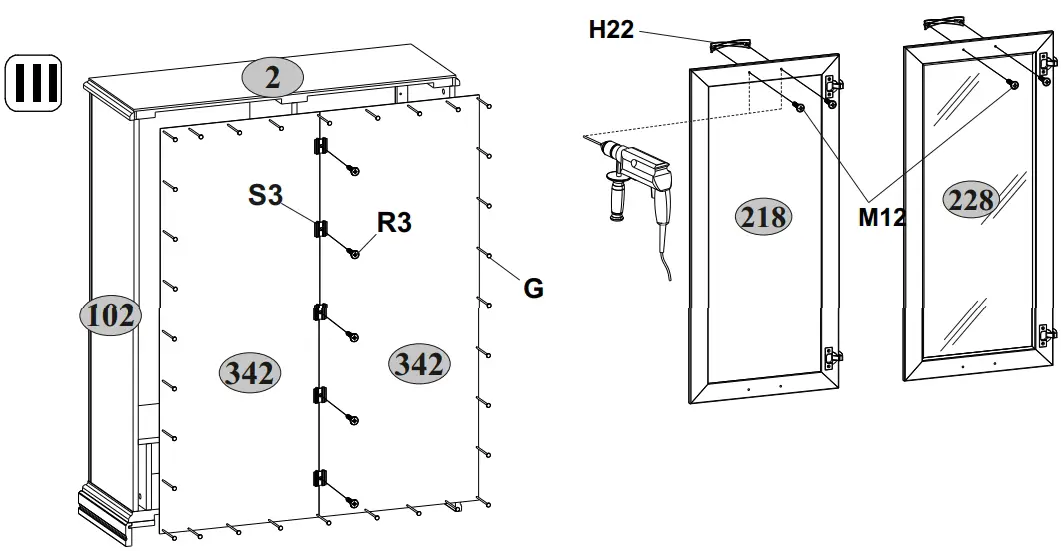 III

2

S3

R3

G

102

342

342

H22

218

M12

228