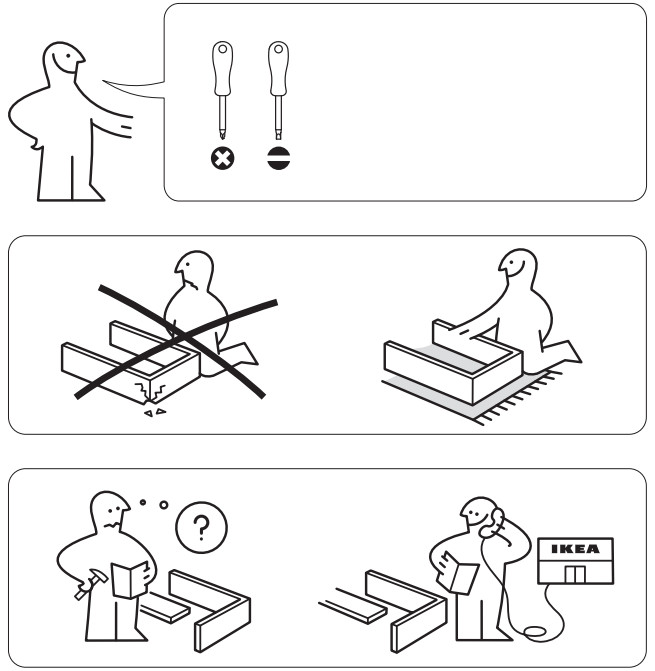 ?

IKEA