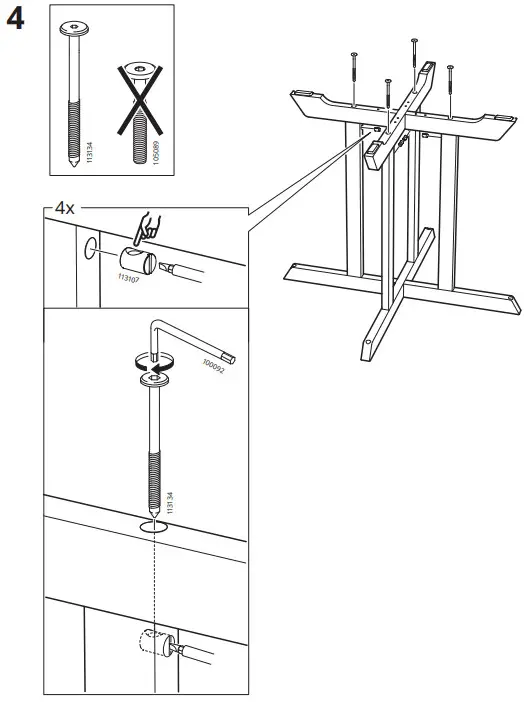 4

113134

105089

4x

113107

100092

113134