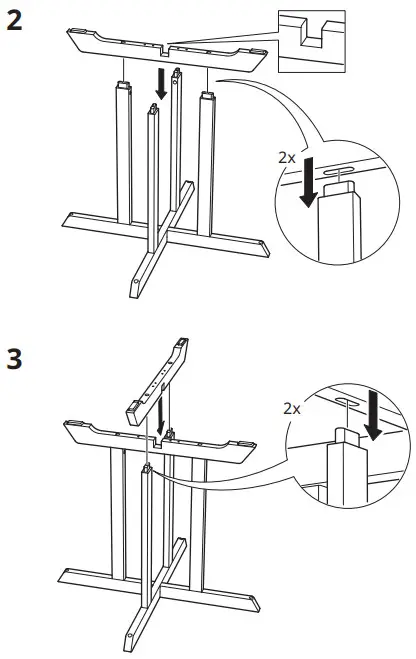 2

2x

3

2x