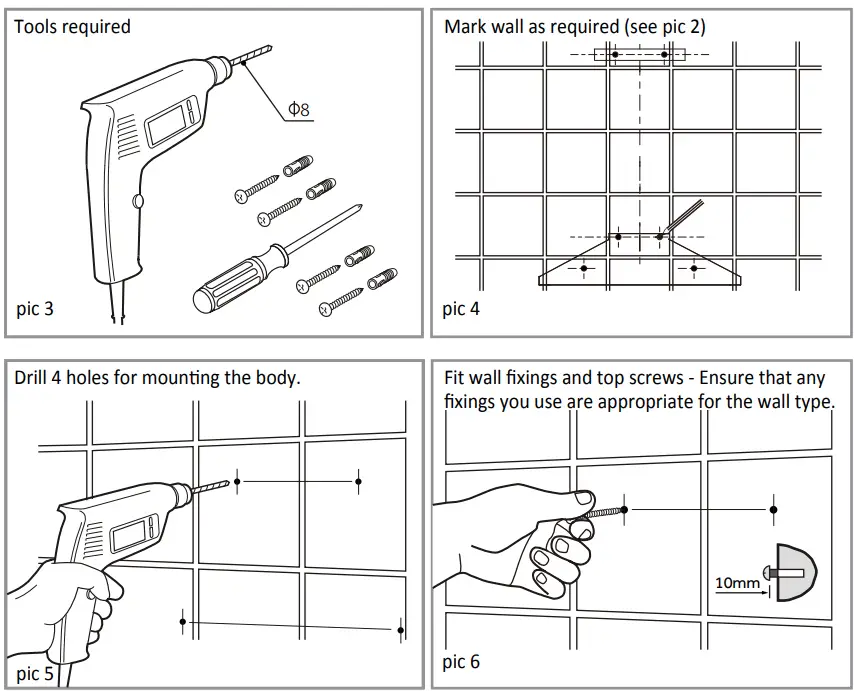 Tools required

Φ8

pic 3

Mark wall as required (see pic 2)

pic 4

Drill 4 holes for mounting the body.

pic 5

Fit wall fixings and top screws - Ensure that any fixings you use are appropriate for the wall type.

10mm

pic 6