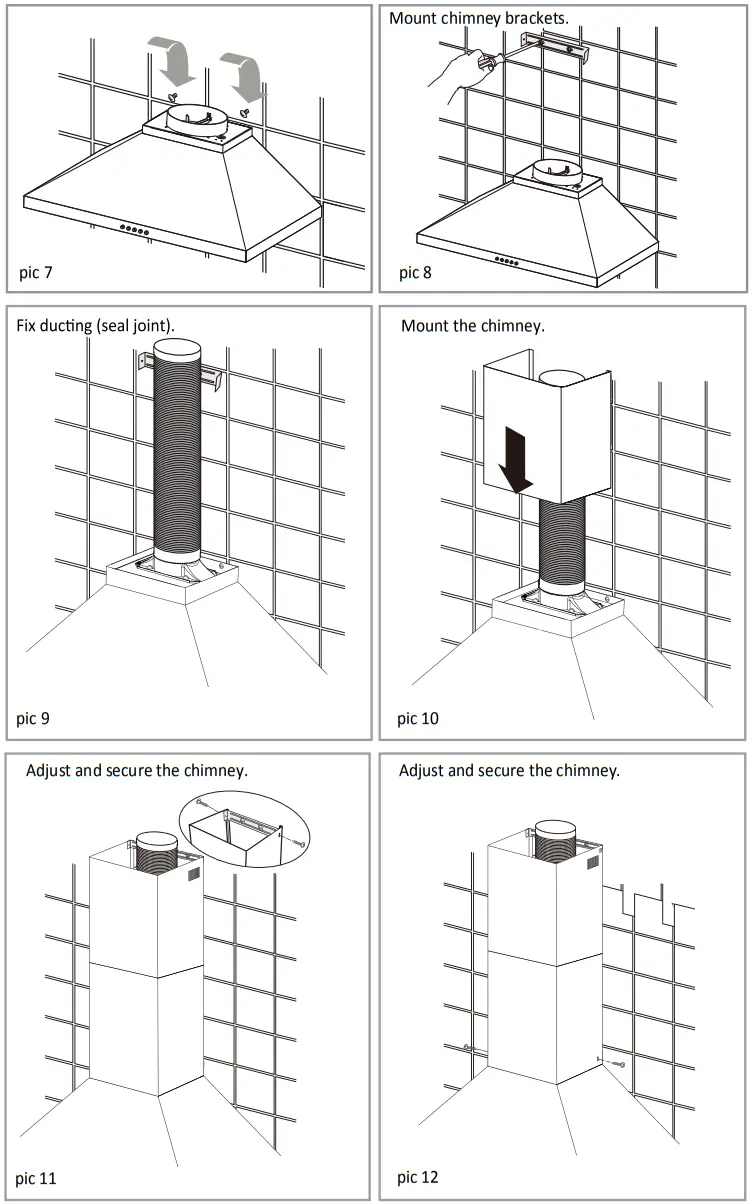 pic 7

Mount chimney brackets.

pic 8

Fix ducting (seal joint).

pic 9

Mount the chimney.

pic 10

Adjust and secure the chimney.

pic 11

Adjust and secure the chimney.

pic 12