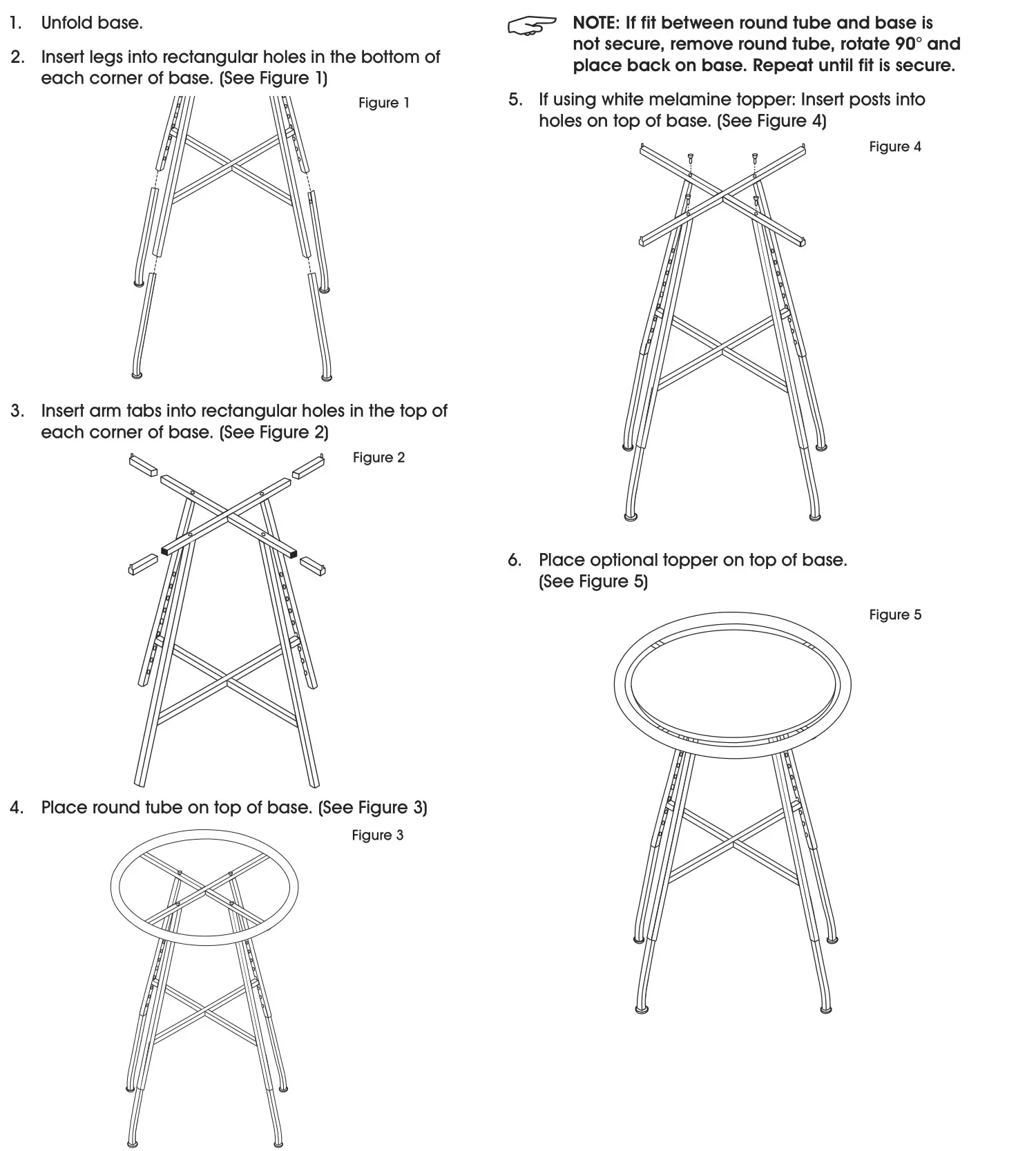 1. Unfold base.

2. Insert legs into rectangular holes in the bottom of each corner of base. (See Figure 1)

Figure 1

3. Insert arm tabs into rectangular holes in the top of each corner of base. (See Figure 2)

Figure 2

4. Place round tube on top of base. (See Figure 3)

Figure 3

NOTE: If fit between round tube and base is not secure, remove round tube, rotate 90° and place back on base. Repeat until fit is secure.

5. If using white melamine topper: Insert posts into holes on top of base. (See Figure 4)

Figure 4

6. Place optional topper on top of base. (See Figure 5)

Figure 5