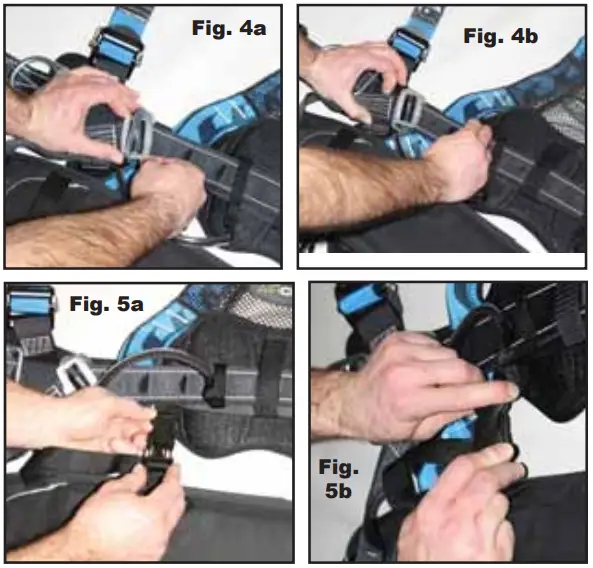 Fig. 4a

Fig. 4b

Fig. 5a

Fig. 5b