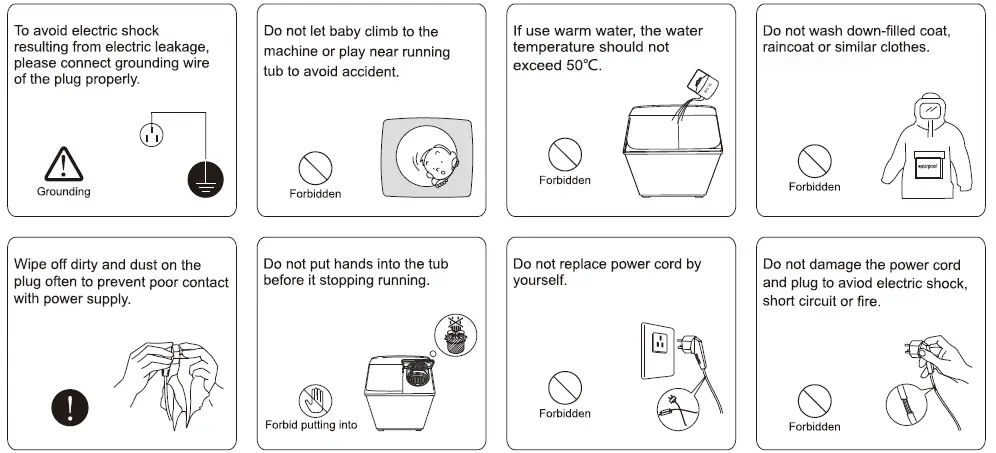 To avoid electric shock resulting from electric leakage, please connect grounding wire of the plug properly.

Grounding

Do not let baby climb to the machine or play near running tub to avoid accident.

Forbidden

If use warm water, the water temperature should not exceed 50℃.

Forbidden

Do not wash down-filled coat, raincoat or similar clothes.

Forbidden

waterproof

Wipe off dirty and dust on the plug often to prevent poor contact with power supply.

Do not put hands into the tub before it stopping running.

Forbid putting into

Do not replace power cord by yourself.

Forbidden

Do not damage the power cord and plug to aviod electric shock, short circuit or fire.

Forbidden