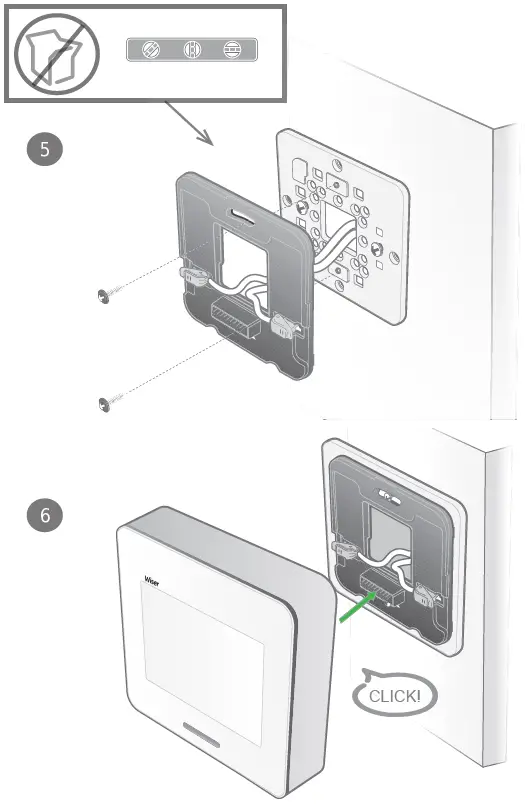 5

6

Wiser

CLICK!