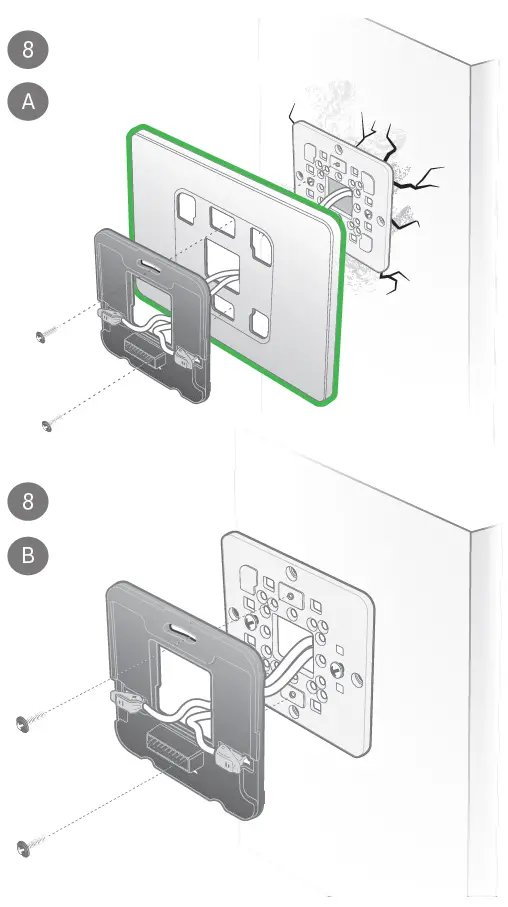 8
A

8
B