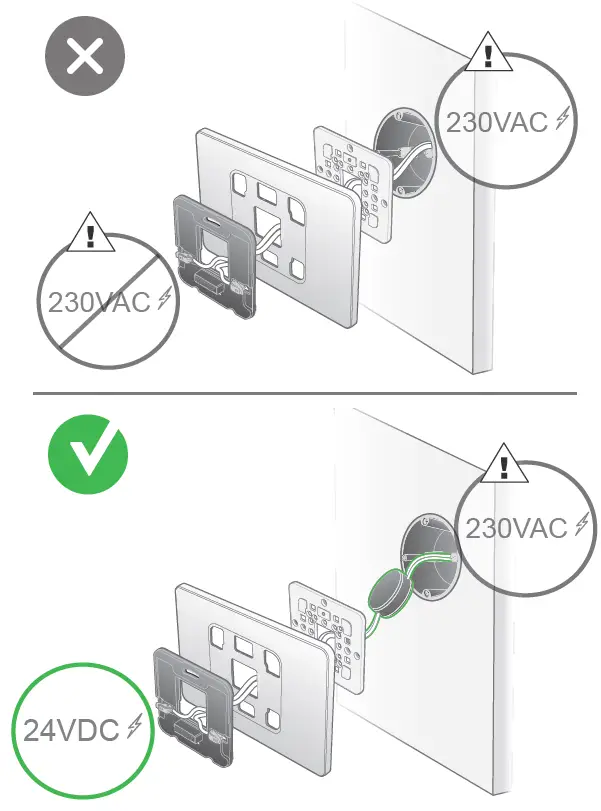 230VAC

230VAC

230VAC

24VDC