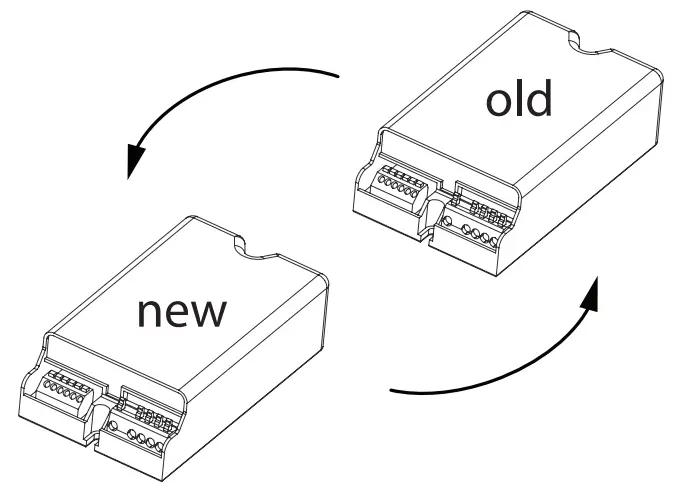 old

new