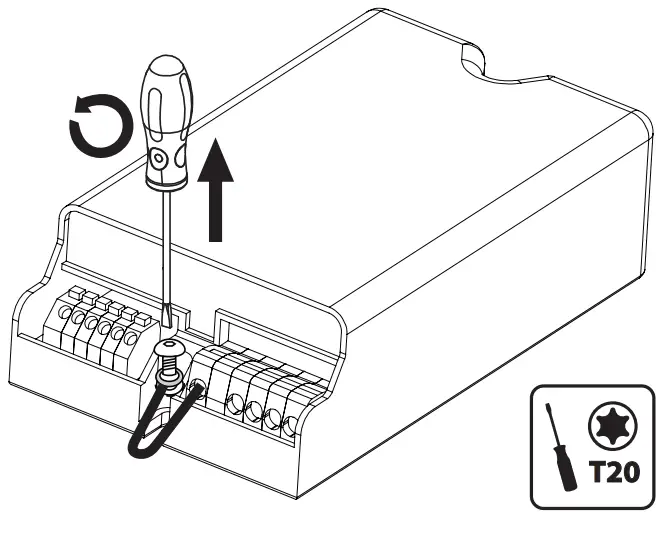 T20