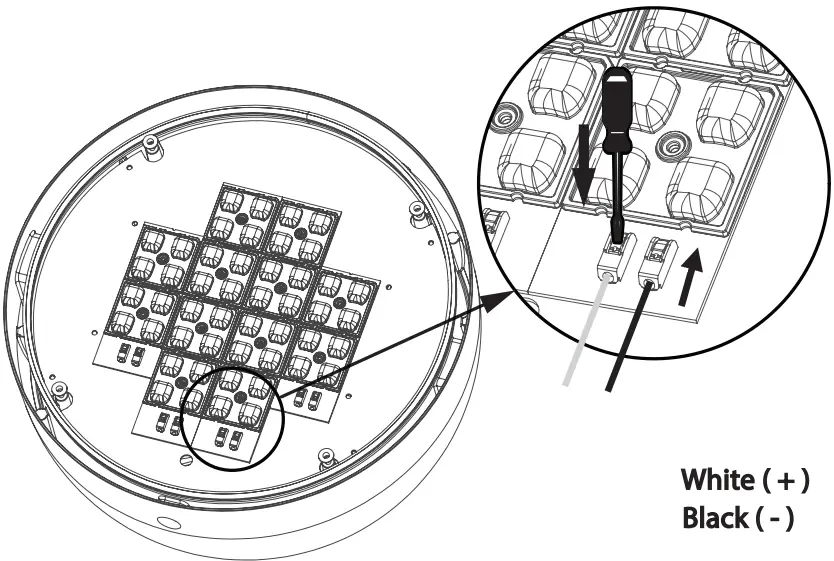 White ( + )
Black ( - )