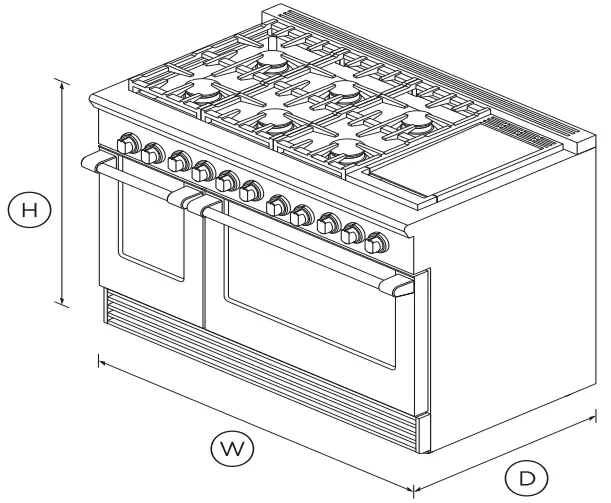 H
W
D