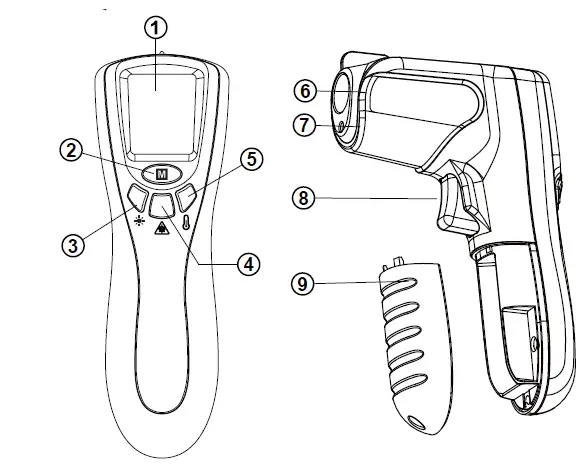 1
2
M
5
3
4
6
7
8
9