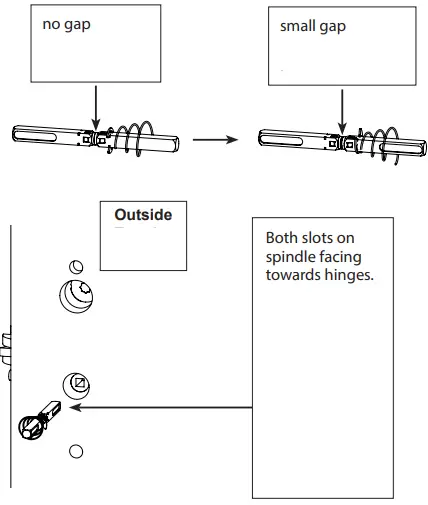 no gap

small gap

Outside

Both slots on spindle facing towards hinges.