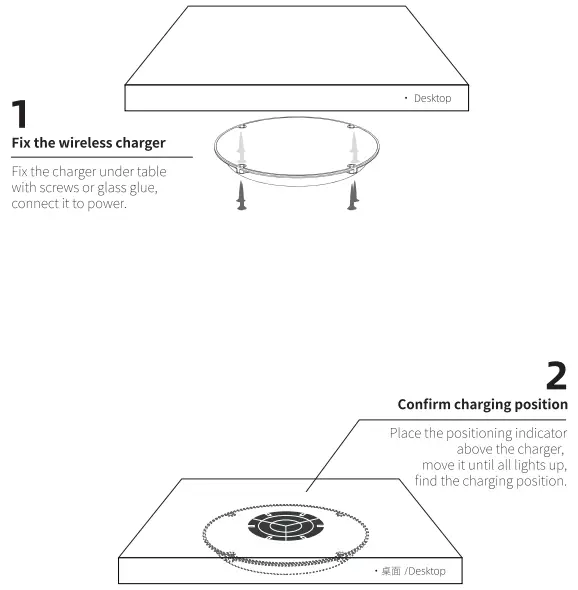 · Desktop

1

Fix the wireless charger

Fix the charger under table with screws or glass glue, connect it to power.

2

Confirm charging position

Place the positioning indicator above the charger, move it until all lights up, find the charging position.

· 桌面 /Desktop