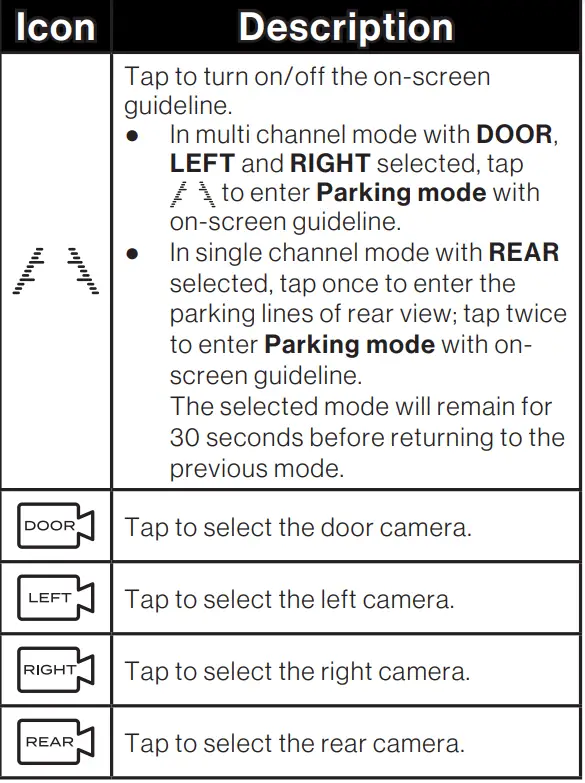 | Icon | Description |
|---|---|
| | Tap to turn on/off the on-screen guideline. ● In multi channel mode with **DOOR**, **LEFT** and **RIGHT** selected, tap to enter **Parking mode** with on-screen guideline. ● In single channel mode with **REAR** selected, tap once to enter the parking lines of rear view; tap twice to enter **Parking mode** with on-screen guideline. The selected mode will remain for 30 seconds before returning to the previous mode. |
| DOOR | Tap to select the door camera. |
| LEFT | Tap to select the left camera. |
| RIGHT | Tap to select the right camera. |
| REAR | Tap to select the rear camera. |