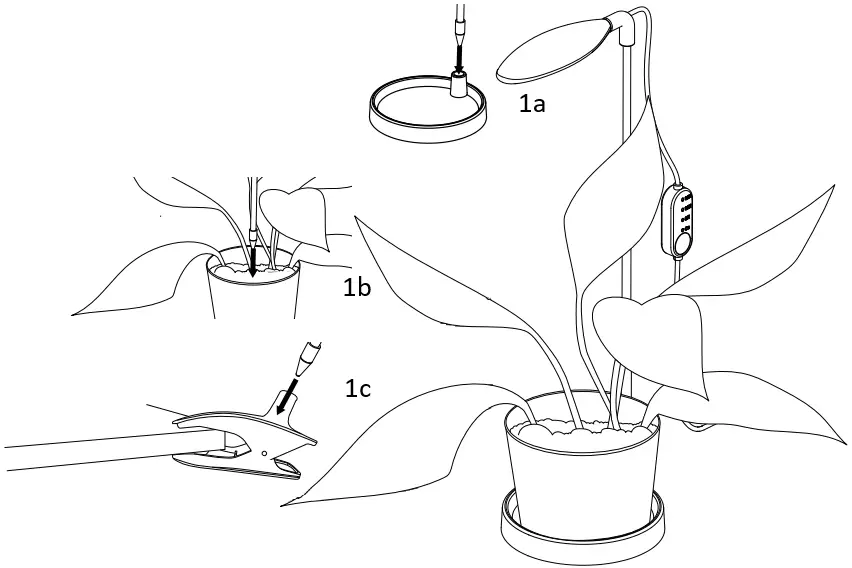 1a

1b

1c