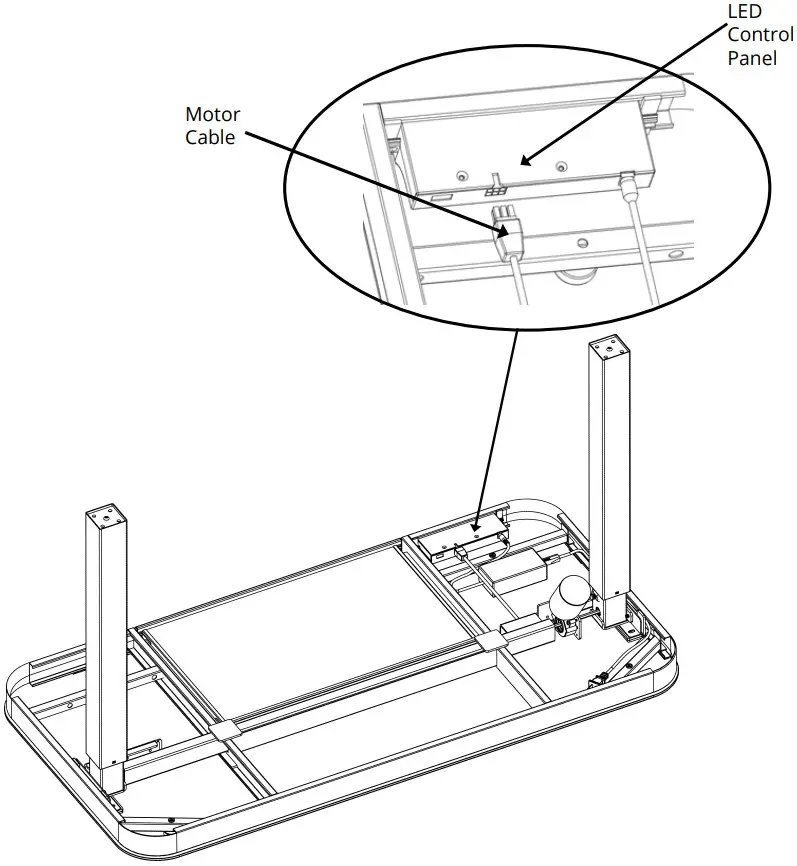 LED
Control
Panel

Motor
Cable