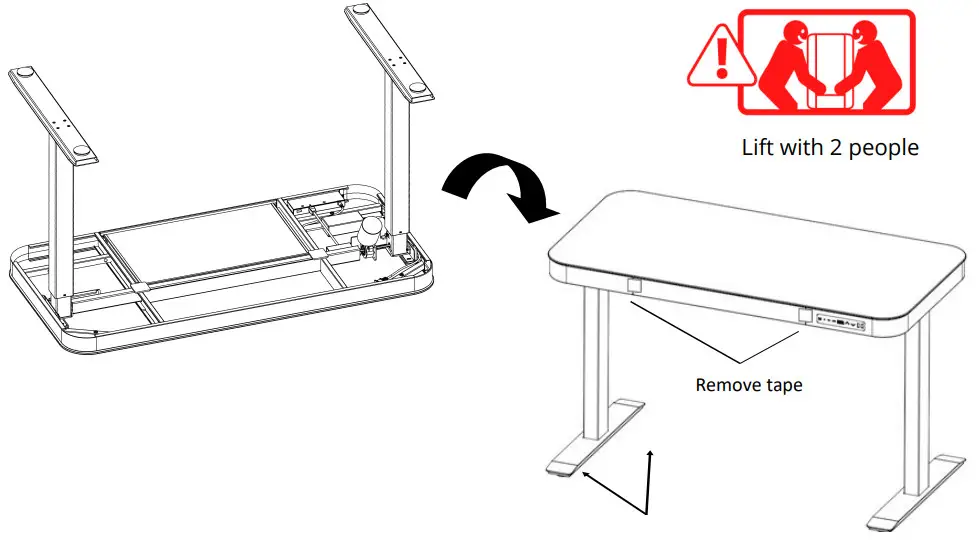 Lift with 2 people

Remove tape