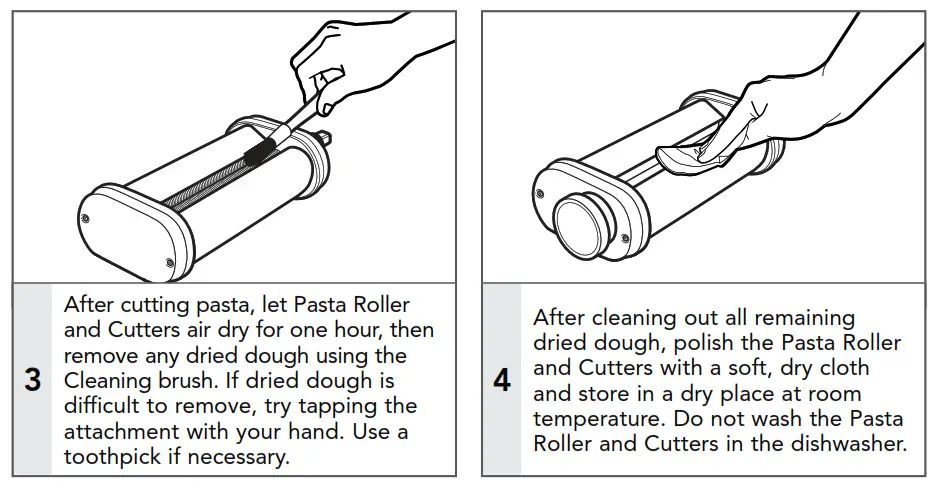 3

After cutting pasta, let Pasta Roller and Cutters air dry for one hour, then remove any dried dough using the Cleaning brush. If dried dough is difficult to remove, try tapping the attachment with your hand. Use a toothpick if necessary.

4

After cleaning out all remaining dried dough, polish the Pasta Roller and Cutters with a soft, dry cloth and store in a dry place at room temperature. Do not wash the Pasta Roller and Cutters in the dishwasher.