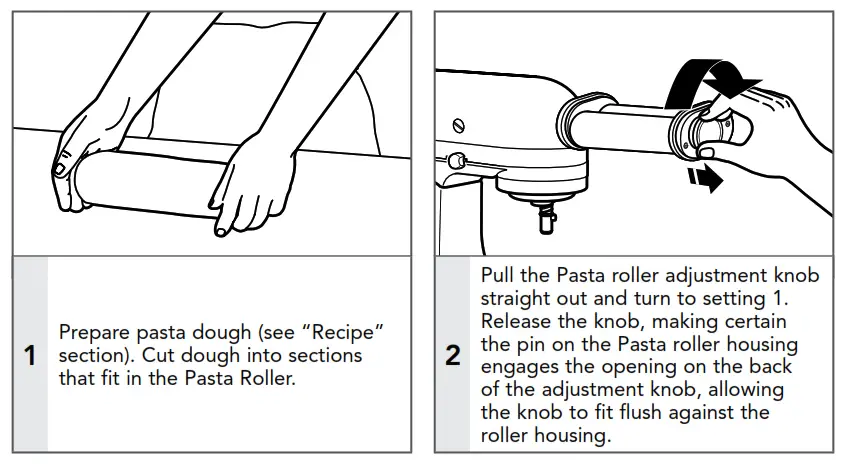 1

Prepare pasta dough (see “Recipe” section). Cut dough into sections that fit in the Pasta Roller.

2

Pull the Pasta roller adjustment knob straight out and turn to setting 1. Release the knob, making certain the pin on the Pasta roller housing engages the opening on the back of the adjustment knob, allowing the knob to fit flush against the roller housing.