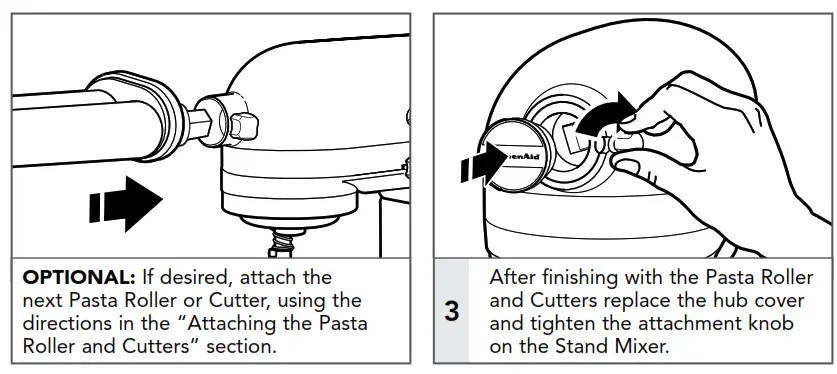 OPTIONAL: If desired, attach the next Pasta Roller or Cutter, using the directions in the "Attaching the Pasta Roller and Cutters" section.

enAid

3

After finishing with the Pasta Roller and Cutters replace the hub cover and tighten the attachment knob on the Stand Mixer.