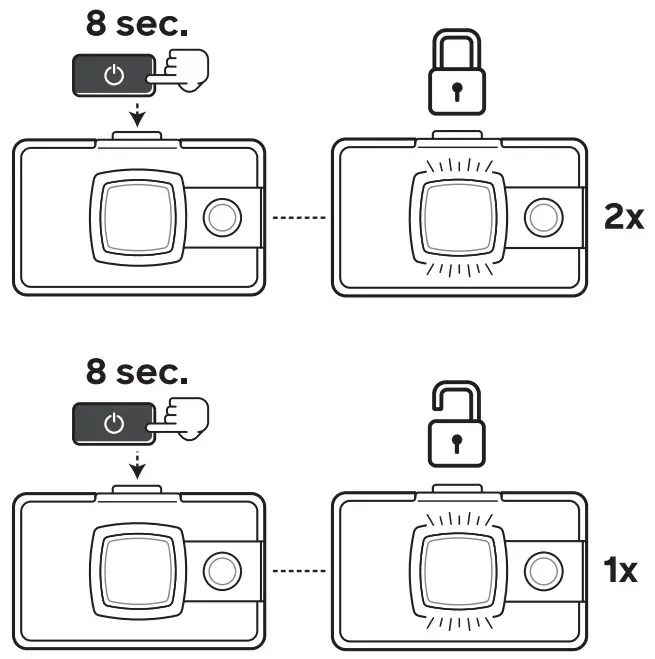 8 sec.

2x

8 sec.

1x