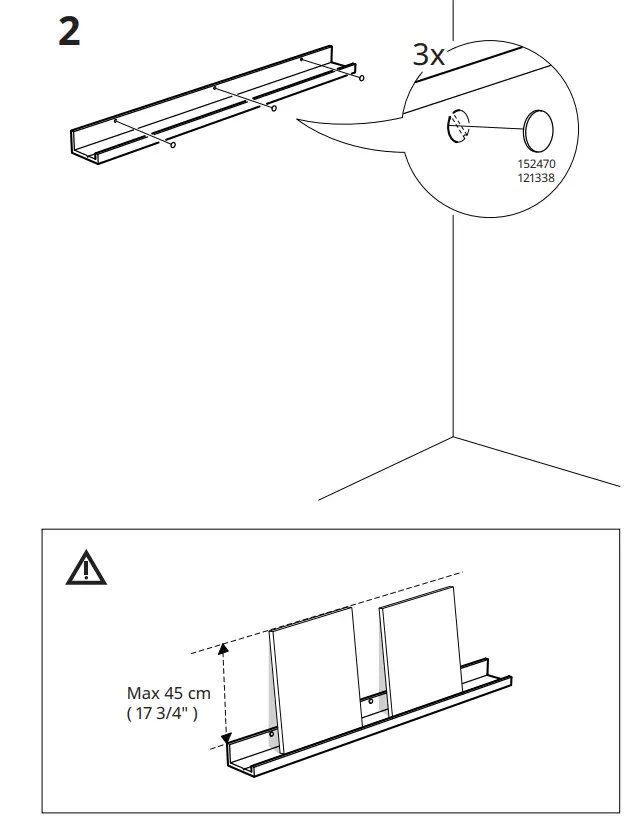 2

3x

152470
121338

Max 45 cm
( 17 3/4" )