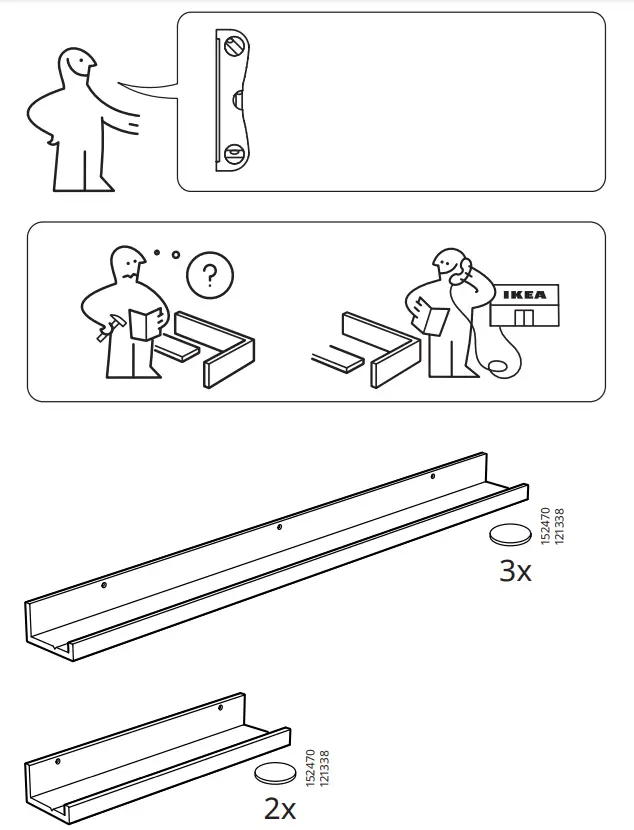 ?

IKEA

152470
121338

3x

152470
121338

2x