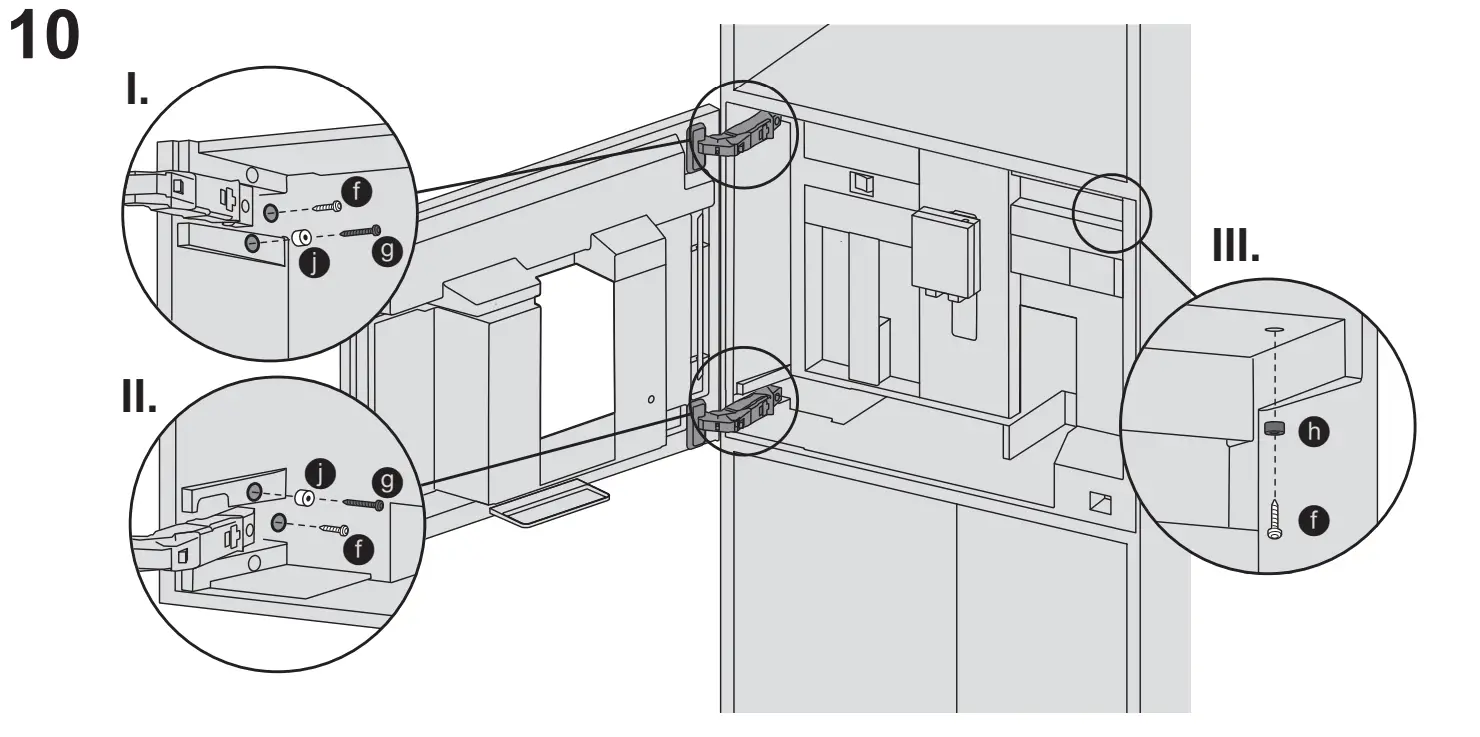 10

I.

f

j

g

II.

j

g

f

III.

h

f