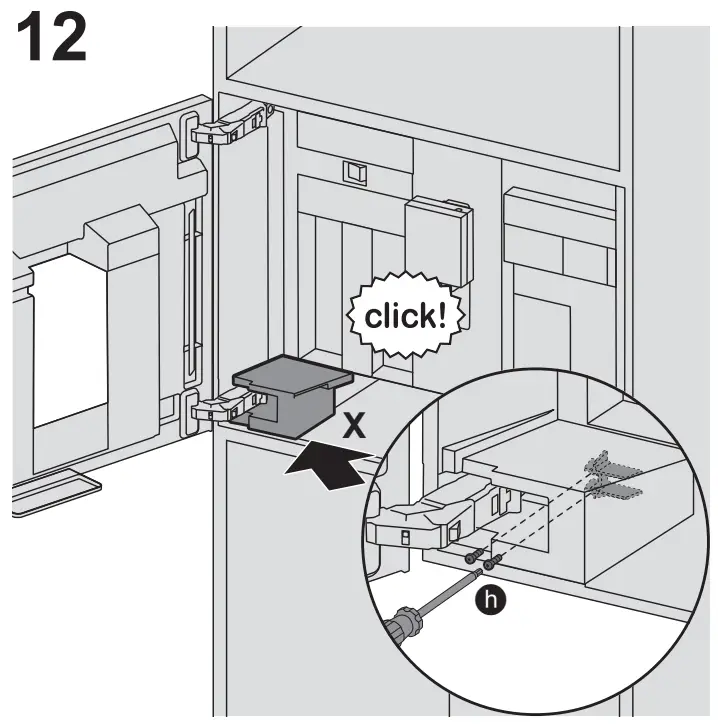 12

click!

X

h